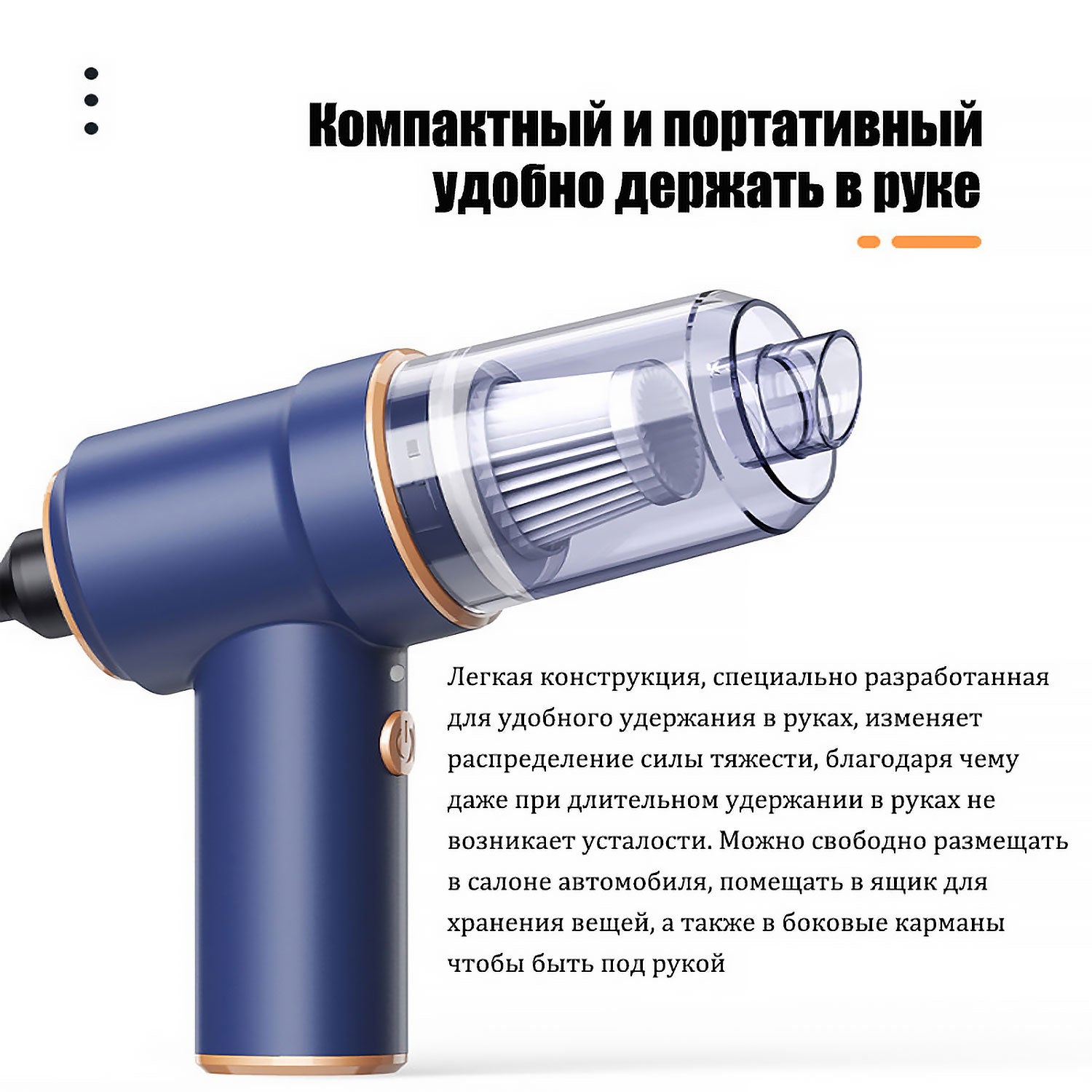 Компактный и портативный удобно держать в руке

Легкая конструкция, специально разработанная для удобного удержания в руках, изменяет распределение силы тяжести, благодаря чему даже при длительном удержании в руках не возникает усталости. Можно свободно размещать в салоне автомобиля, помещать в ящик для хранения вещей, а также в боковые карманы чтобы быть под рукой