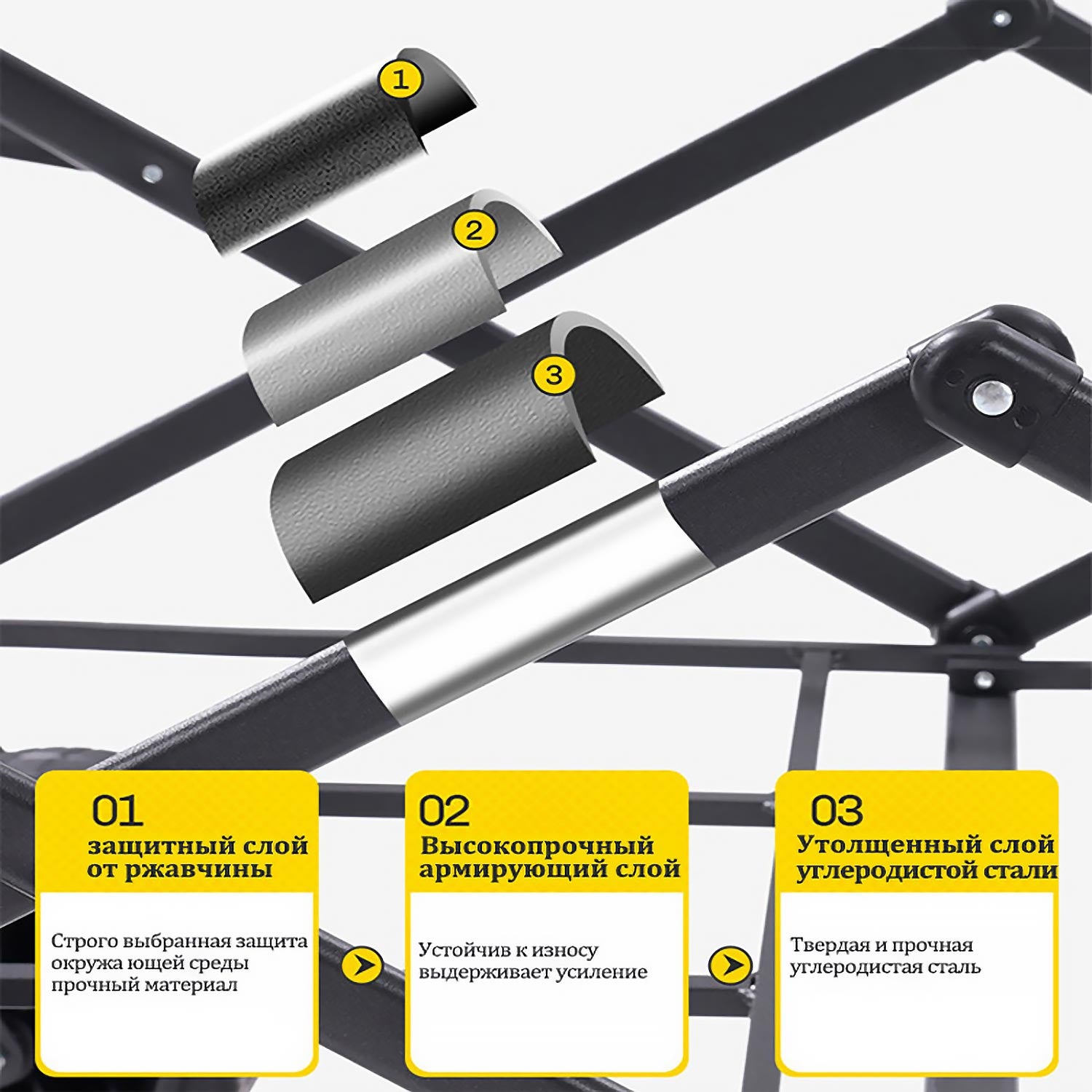 1

2

3

01
защитный слой от ржавчины

Строго выбранная защита окружа ющей среды прочный материал

02
Высокопрочный армирующий слой

Устойчив к износу выдерживает усиление

03
Утолщенный слой углеродистой стали

Твердая и прочная углеродистая сталь