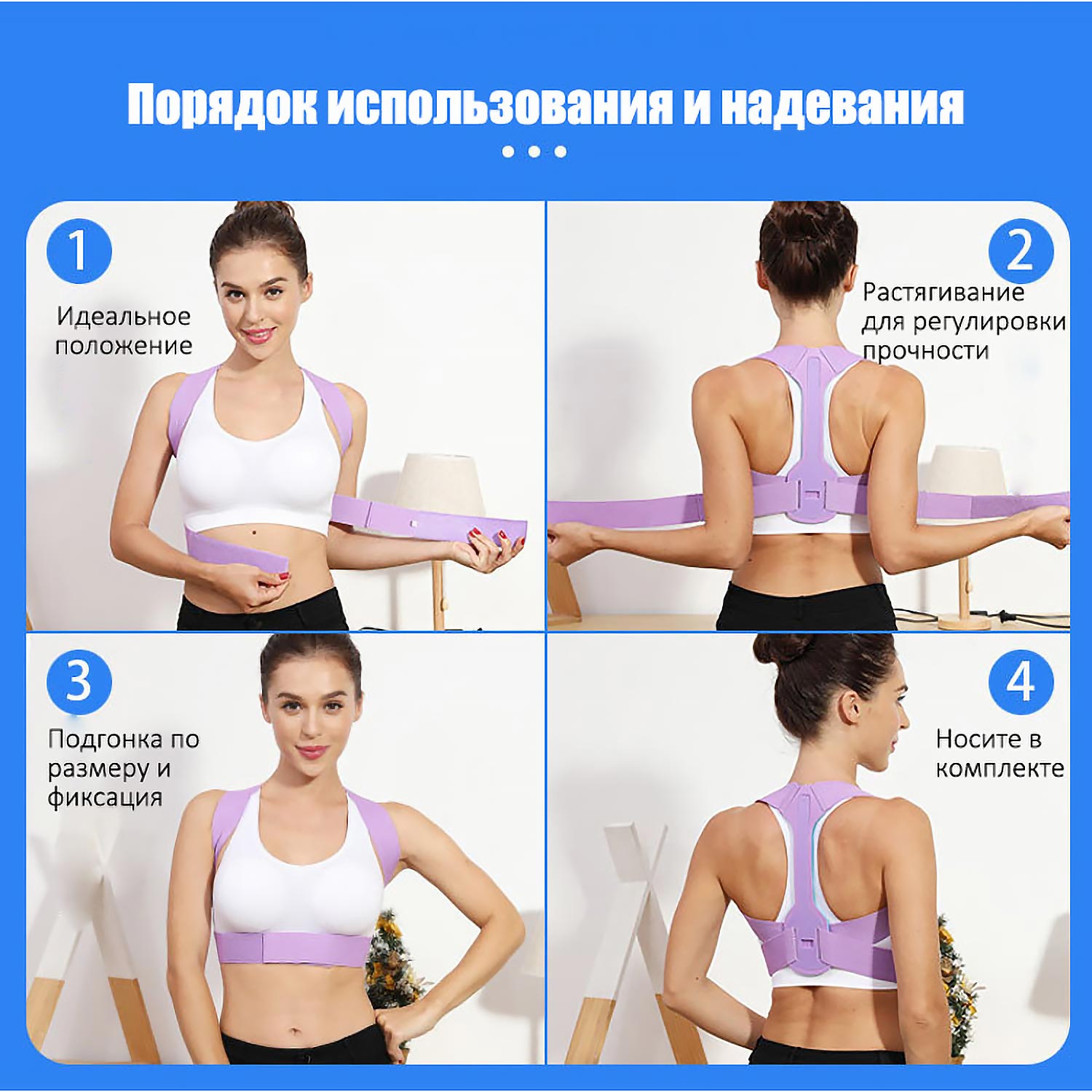 Порядок использования и надевания

1
Идеальное положение

2
Растягивание для регулировки прочности

3
Подгонка по размеру и фиксация

4
Носите в комплекте