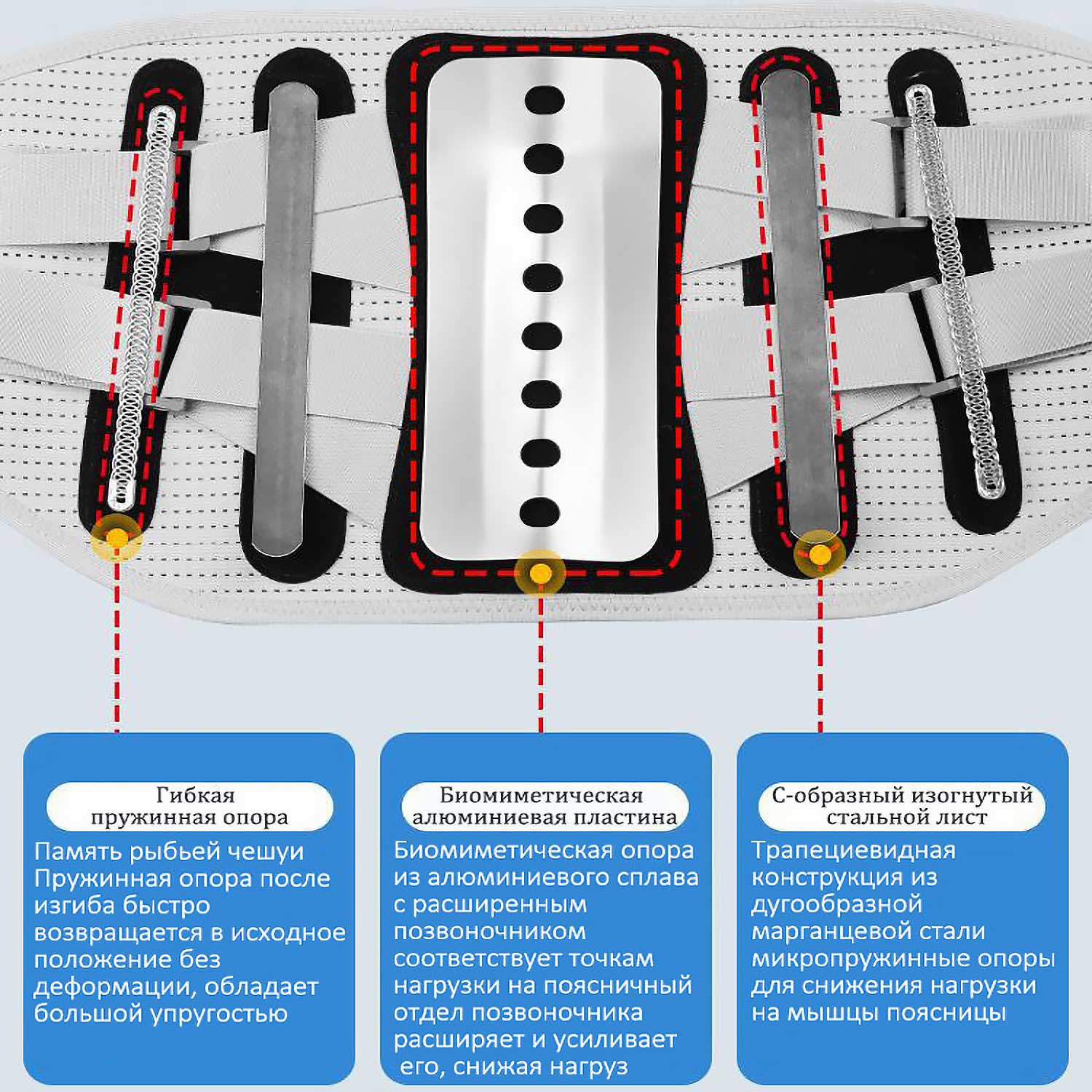 Гибкая пружинная опора

Память рыбьей чешуи Пружинная опора после изгиба быстро возвращается в исходное положение без деформации, обладает большой упругостью

Биомиметическая алюминиевая пластина

Биомиметическая опора из алюминиевого сплава с расширенным позвоночником соответствует точкам нагрузки на поясничный отдел позвоночника расширяет и усиливает его, снижая нагруз

С-образный изогнутый стальной лист

Трапециевидная конструкция из дугообразной марганцевой стали микропружинные опоры для снижения нагрузки на мышцы поясницы