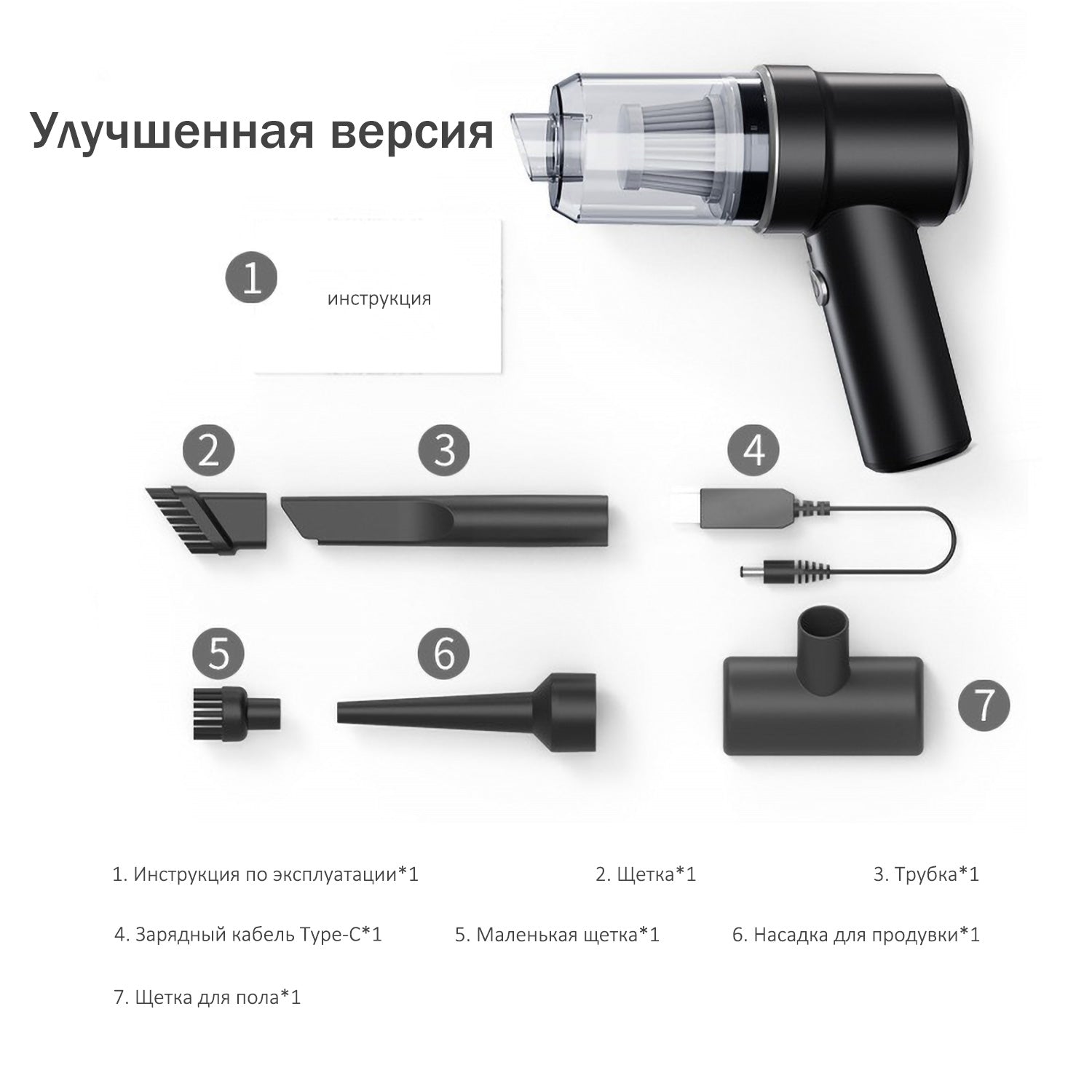 Улучшенная версия

1

инструкция

2

3

4

5

6

7

1. Инструкция по эксплуатации*1

2. Щетка*1

3. Трубка*1

4. Зарядный кабель Type-C*1

5. Маленькая щетка*1

6. Насадка для продувки*1

7. Щетка для пола*1