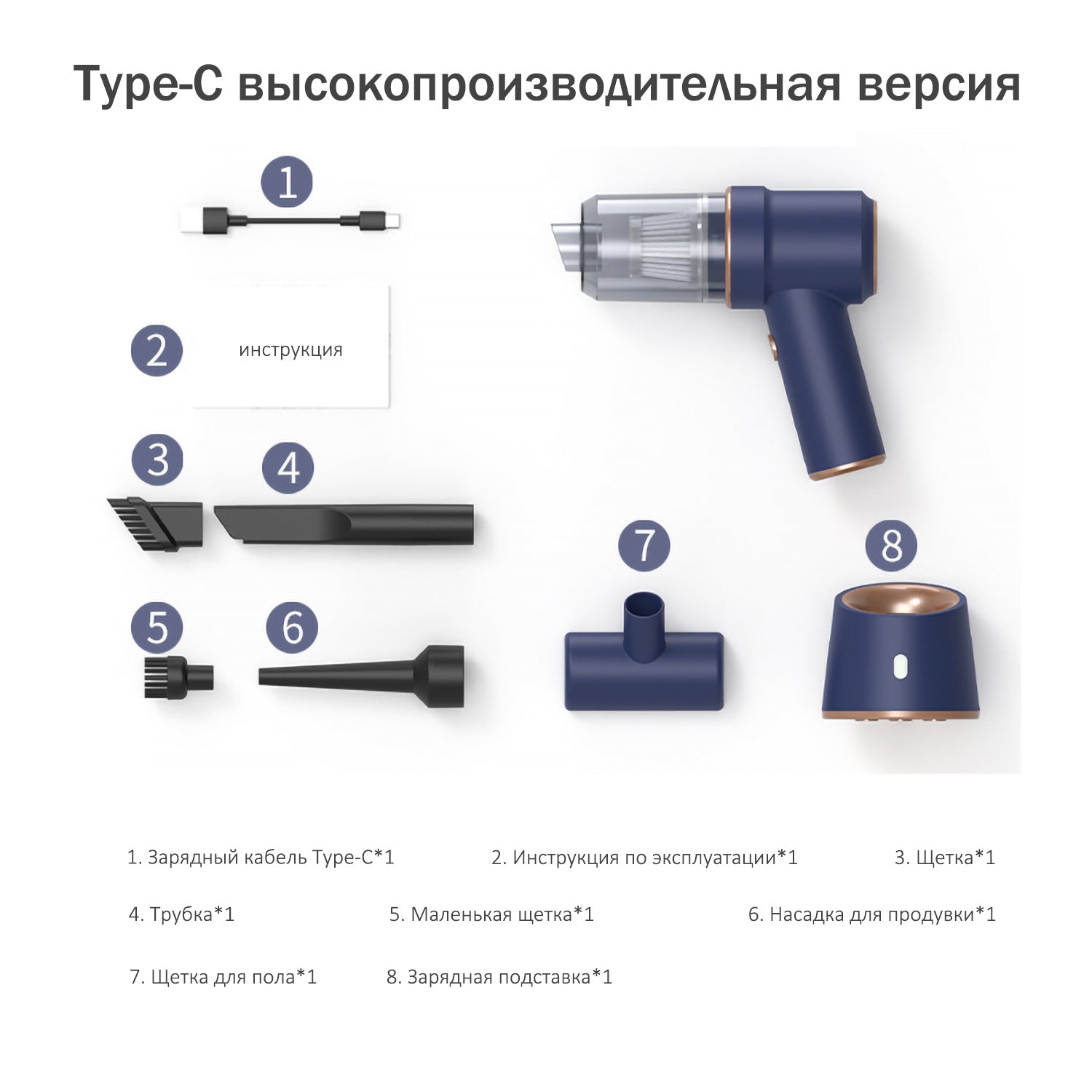 Type-C высокопроизводительная версия

1

2

инструкция

3

4

5

6

7

8

1. Зарядный кабель Type-C*1

2. Инструкция по эксплуатации*1

3. Щетка*1

4. Трубка*1

5. Маленькая щетка*1

6. Насадка для продувки*1

7. Щетка для пола*1

8. Зарядная подставка*1